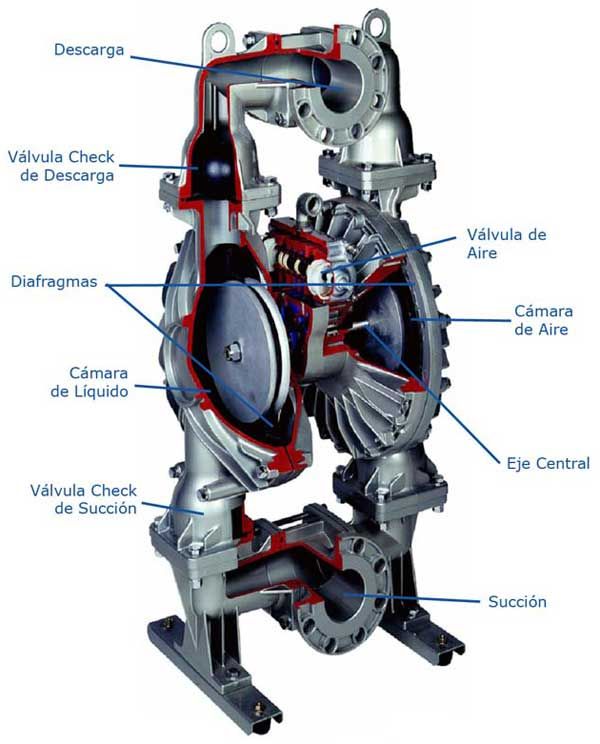 Descarga

Válvula Check de Descarga

Válvula de Aire

Diafragmas

Cámara de Aire

Cámara de Líquido

Eje Central

Válvula Check de Succión

Succión